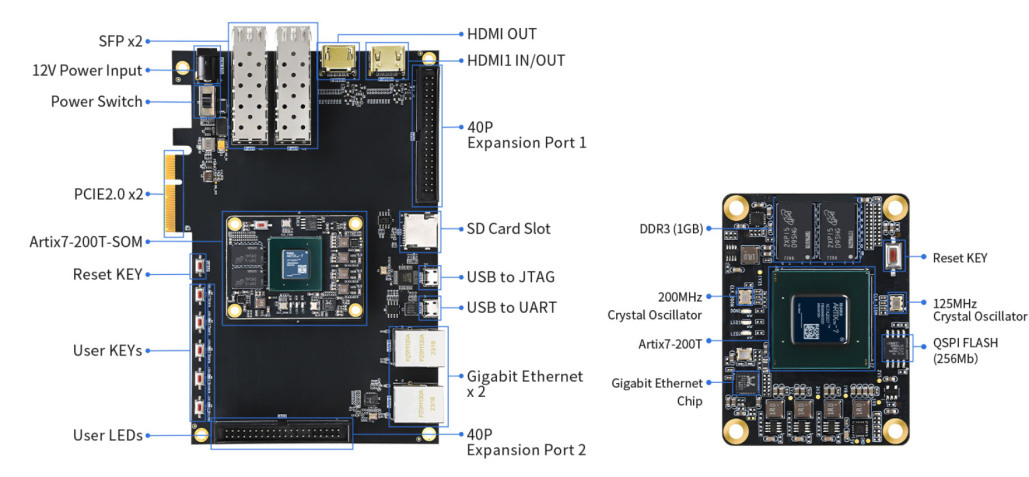 SFP x2
12V Power Input
Power Switch
PCIE2.0 x2
Artix7-200T-SOM
Reset KEY
User KEYs
User LEDs
HDMI OUT
HDMI1 IN/OUT
40P
Expansion Port 1
SD Card Slot
USB to JTAG
USB to UART
Gigabit Ethernet
x 2
40P
Expansion Port 2

DDR3 (1GB)
200MHz
Crystal Oscillator
Artix7-200T
Gigabit Ethernet
Chip
Reset KEY
125MHz
Crystal Oscillator
QSPI FLASH
(256Mb)